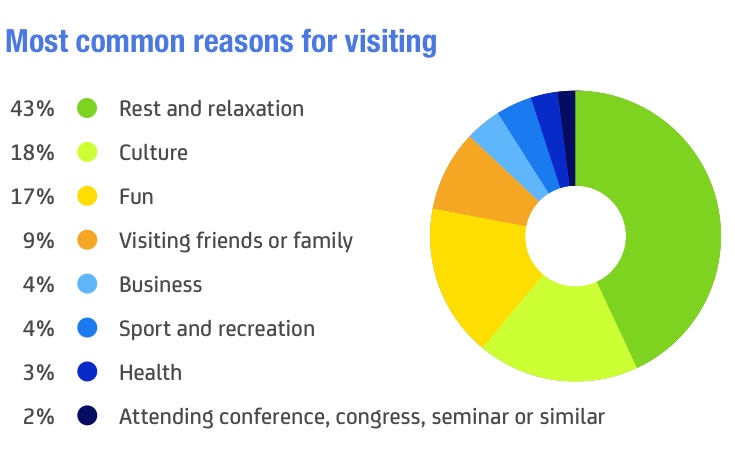 Most common reasons for visiting

43% Rest and relaxation
18% Culture
17% Fun
9% Visiting friends or family
4% Business
4% Sport and recreation
3% Health
2% Attending conference, congress, seminar or similar