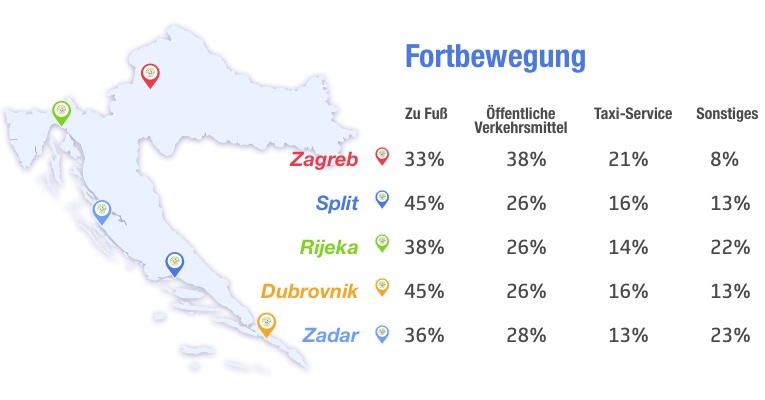 Fortbewegung

| | Zu Fuß | Öffentliche Verkehrsmittel | Taxi-Service | Sonstiges |
|---|---|---|---|---|
| Zagreb | 33% | 38% | 21% | 8% |
| Split | 45% | 26% | 16% | 13% |
| Rijeka | 38% | 26% | 14% | 22% |
| Dubrovnik | 45% | 26% | 16% | 13% |
| Zadar | 36% | 28% | 13% | 23% |